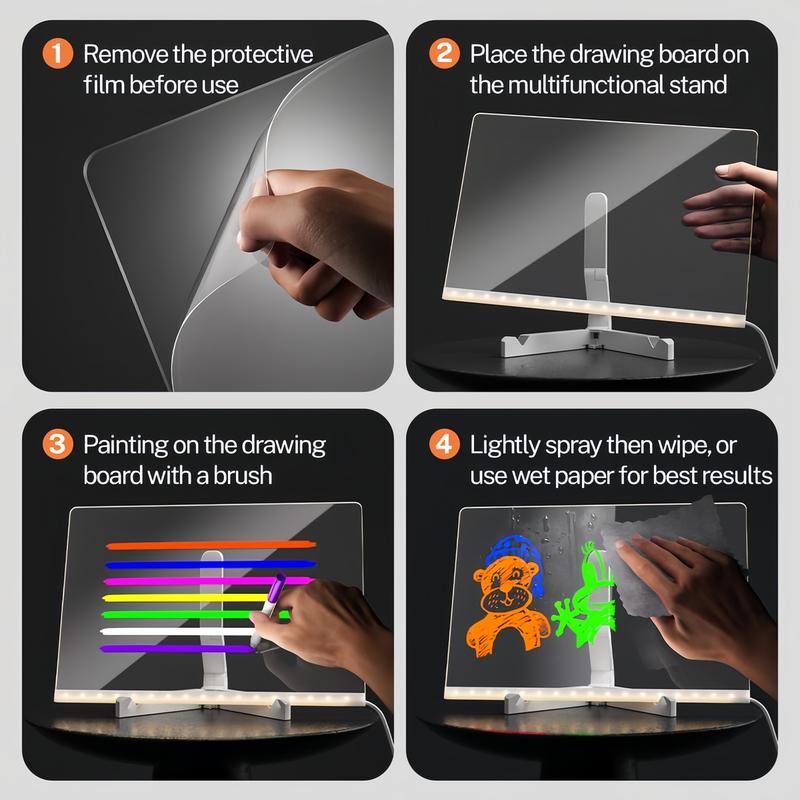 1 Remove the protective film before use

2 Place the drawing board on the multifunctional stand

3 Painting on the drawing board with a brush

4 Lightly spray then wipe, or use wet paper for best results